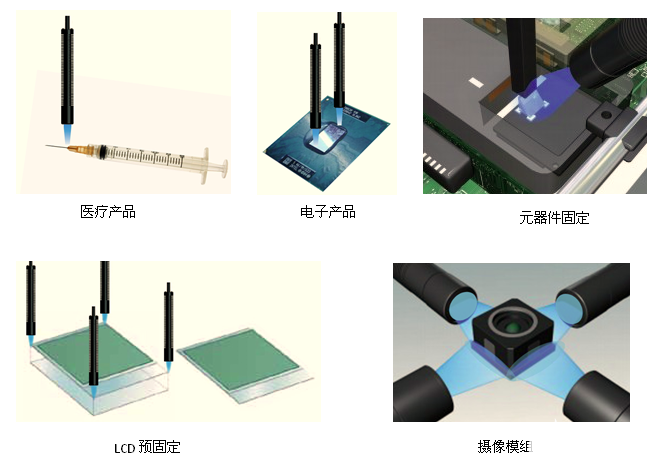 医疗产品

电子产品

元器件固定

LCD 预固定

摄像模组